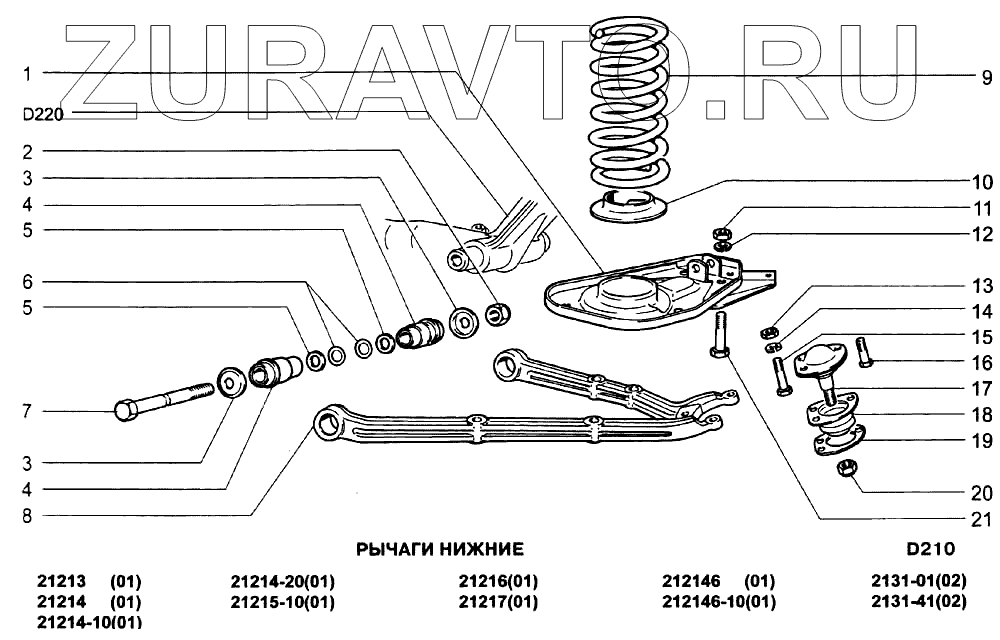 ZURAVTO.RU

1
D220
2
3
4
5
6
5
7
3
4
8

9
10
11
12
13
14
15
16
17
18
19
20
21

РЫЧАГИ НИЖНИЕ

D210

21213 (01)
21214 (01)
21214-10(01)

21214-20(01)
21215-10(01)

21216(01)
21217(01)

212146 (01)
212146-10(01)

2131-01(02)
2131-41(02)